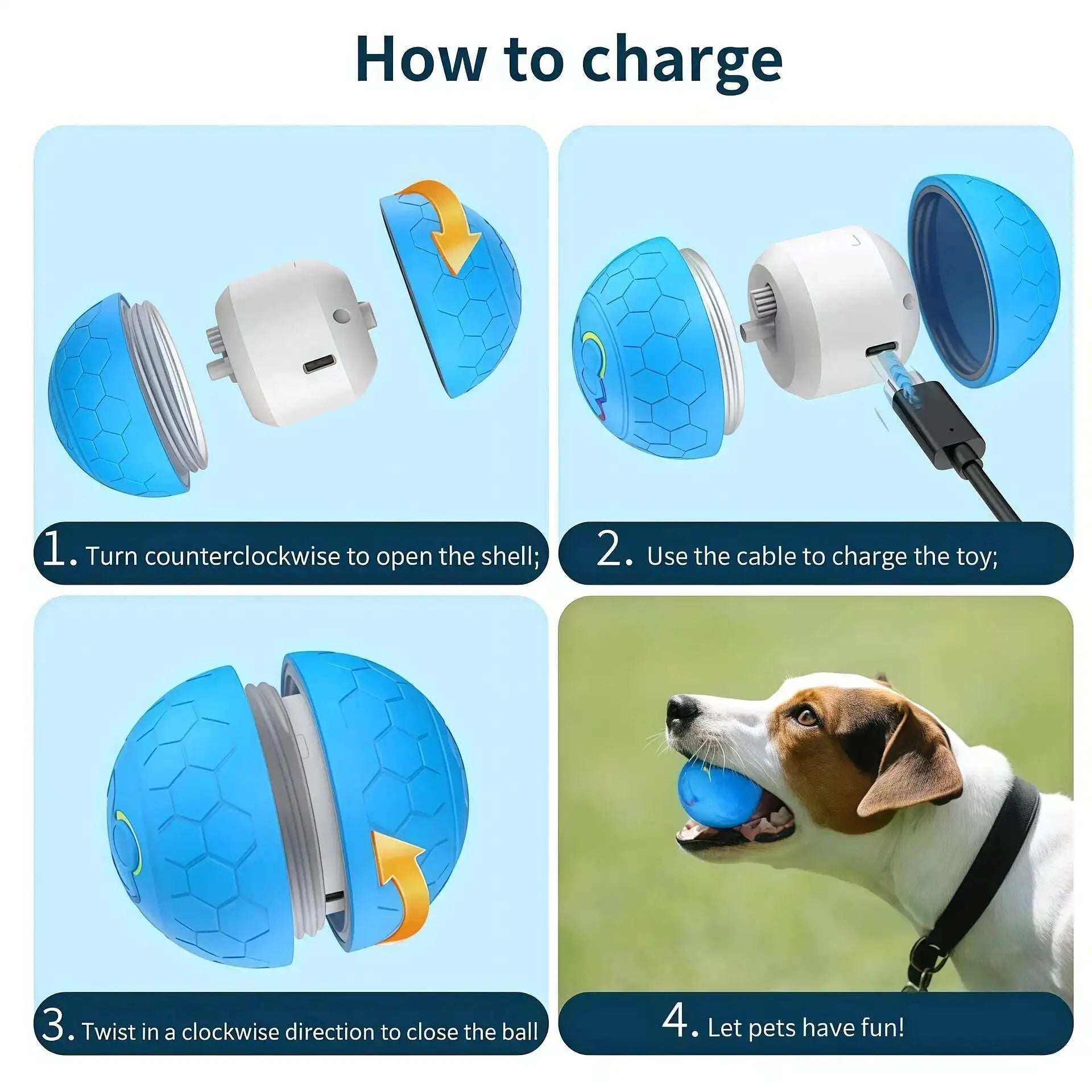 How to charge

1. Turn counterclockwise to open the shell;

2. Use the cable to charge the toy;

3. Twist in a clockwise direction to close the ball

4. Let pets have fun!